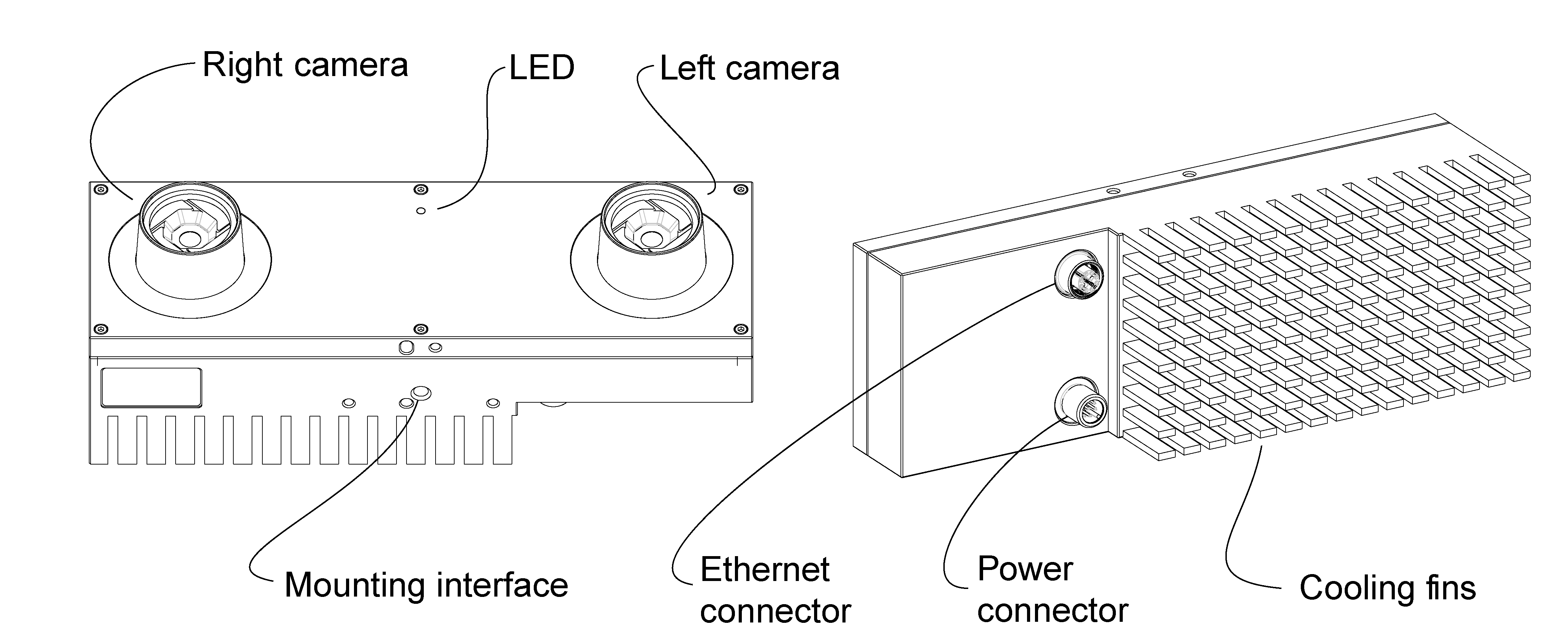 Right camera
LED
Left camera
Mounting interface
Ethernet connector
Power connector
Cooling fins