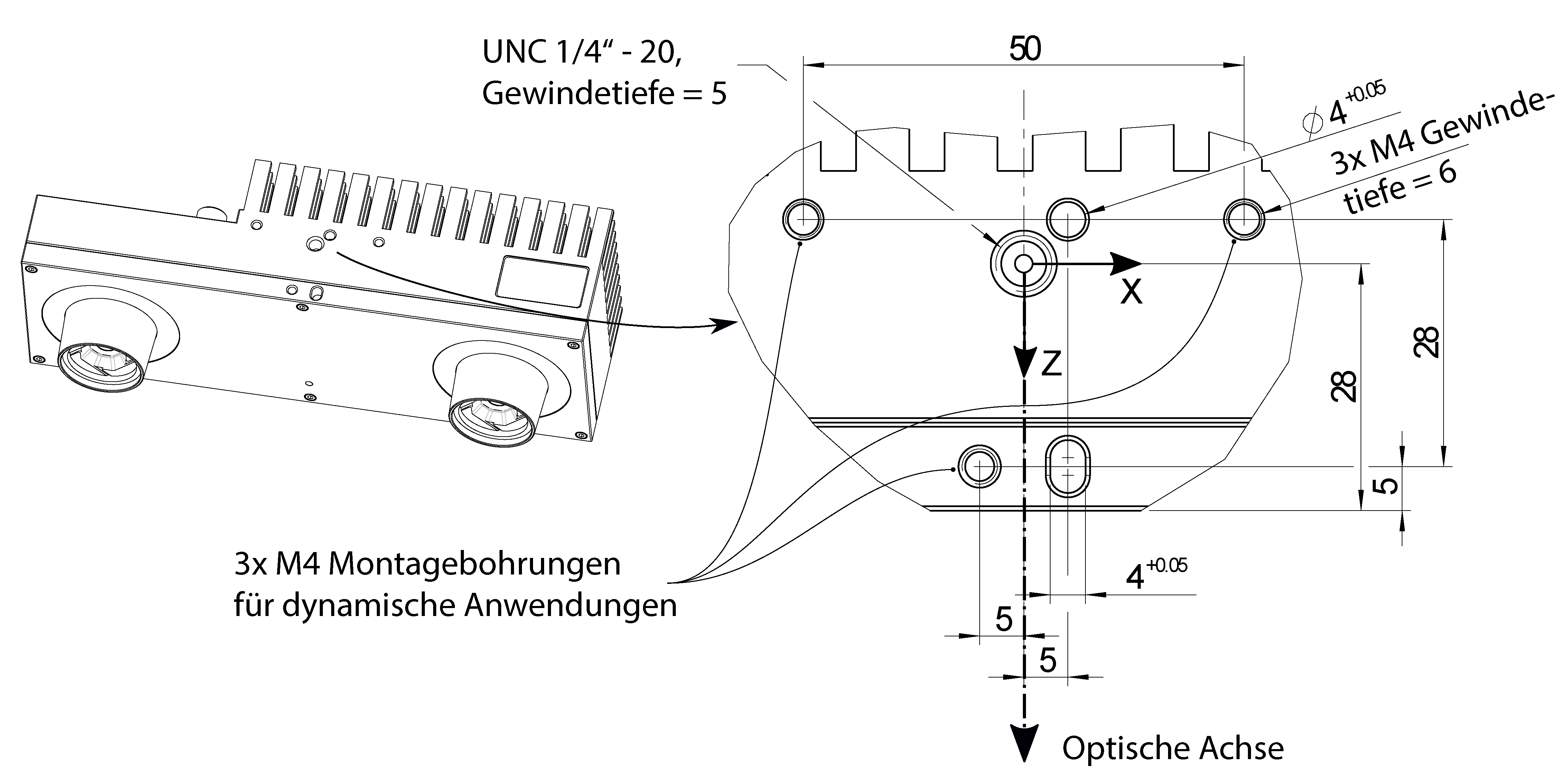 UNC 1/4“ - 20,
Gewindetiefe = 5

50

$\varnothing 4^{+0.05}$

3x M4 Gewindetiefe = 6

X

Z

28

28

5

3x M4 Montagebohrungen
für dynamische Anwendungen

$4^{+0.05}$

5

5

Optische Achse